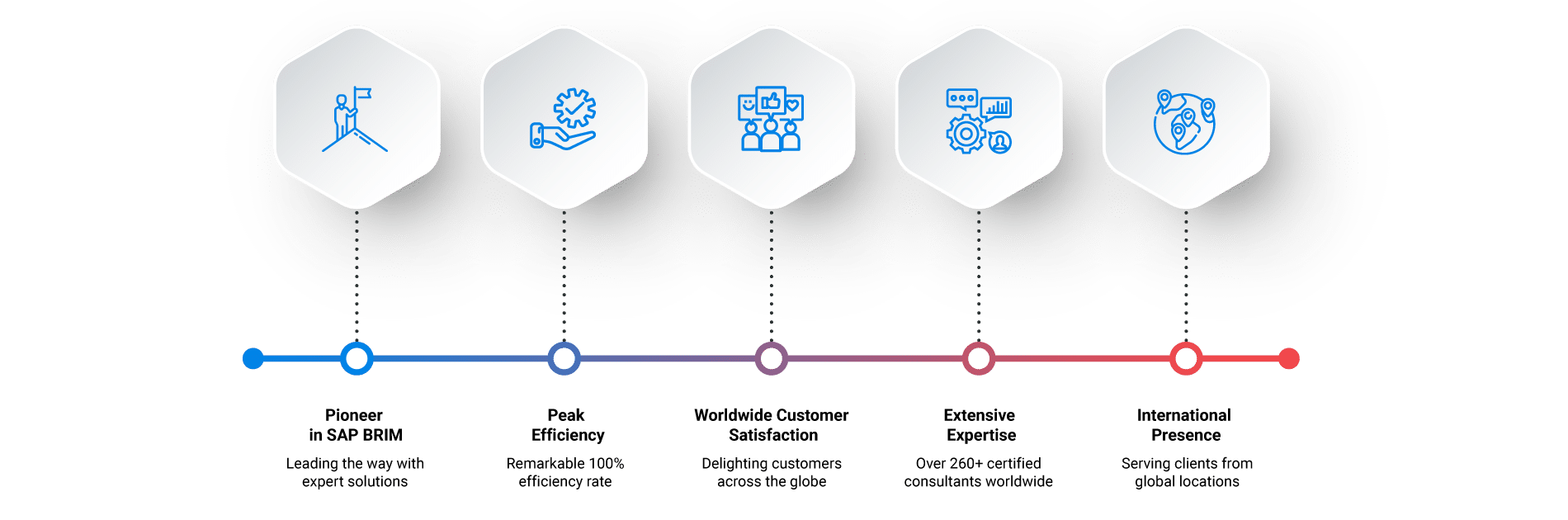 Pioneer in SAP BRIM

Leading the way with expert solutions

Peak Efficiency

Remarkable 100% efficiency rate

Worldwide Customer Satisfaction

Delighting customers across the globe

Extensive Expertise

Over 260+ certified consultants worldwide

International Presence

Serving clients from global locations